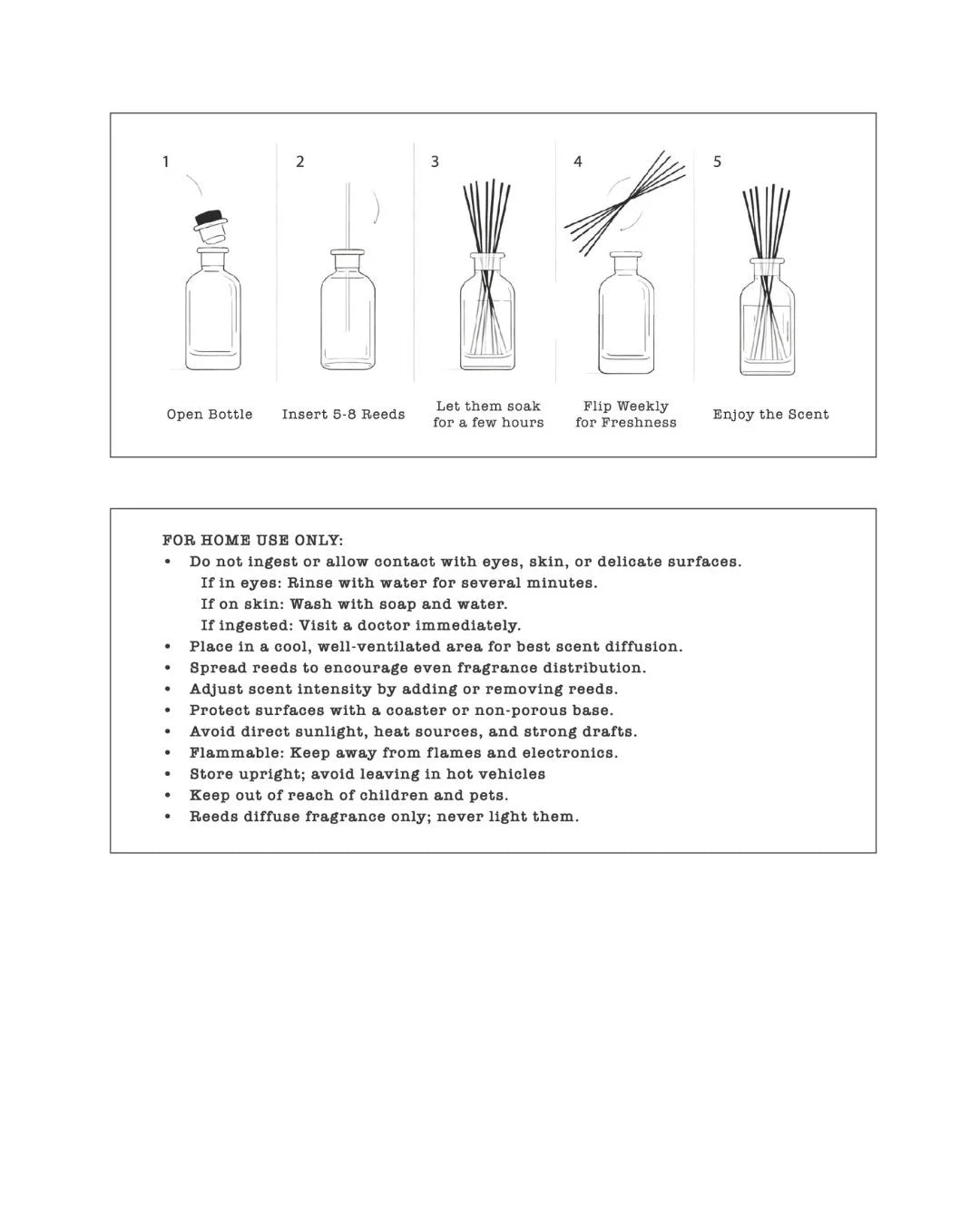 1

Open Bottle

2

Insert 5-8 Reeds

3

Let them soak for a few hours

4

Flip Weekly for Freshness

5

Enjoy the Scent

FOR HOME USE ONLY:
• Do not ingest or allow contact with eyes, skin, or delicate surfaces.
If in eyes: Rinse with water for several minutes.
If on skin: Wash with soap and water.
If ingested: Visit a doctor immediately.
• Place in a cool, well-ventilated area for best scent diffusion.
• Spread reeds to encourage even fragrance distribution.
• Adjust scent intensity by adding or removing reeds.
• Protect surfaces with a coaster or non-porous base.
• Avoid direct sunlight, heat sources, and strong drafts.
• Flammable: Keep away from flames and electronics.
• Store upright; avoid leaving in hot vehicles
• Keep out of reach of children and pets.
• Reeds diffuse fragrance only; never light them.